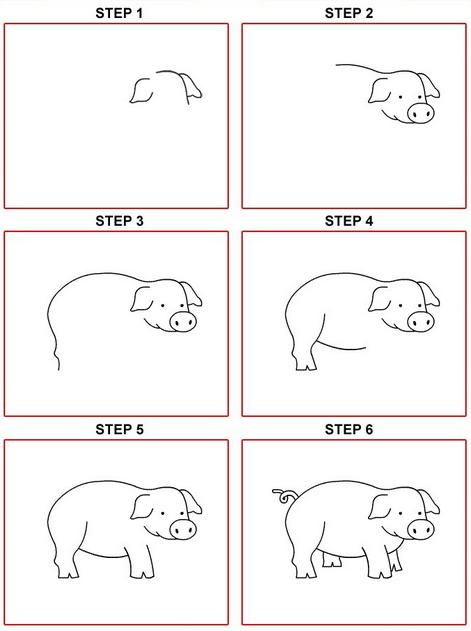 STEP 1

STEP 2

STEP 3

STEP 4

STEP 5

STEP 6