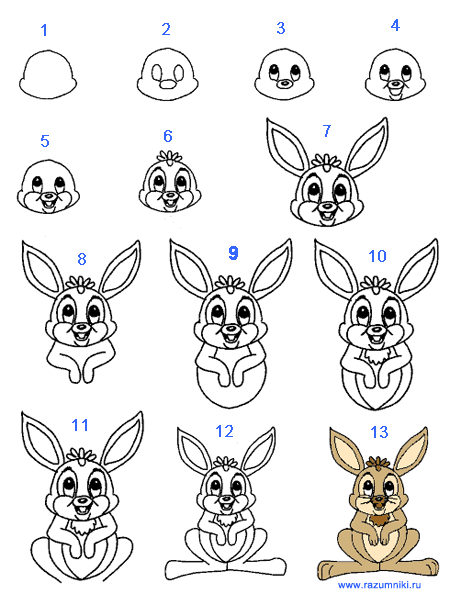 1 2 3 4

5 6 7

8 9 10

11 12 13

www.razumniki.ru