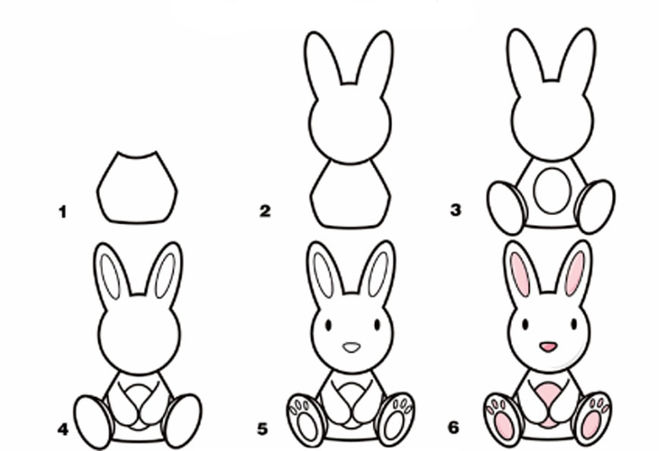 1

2

3

4

5

6