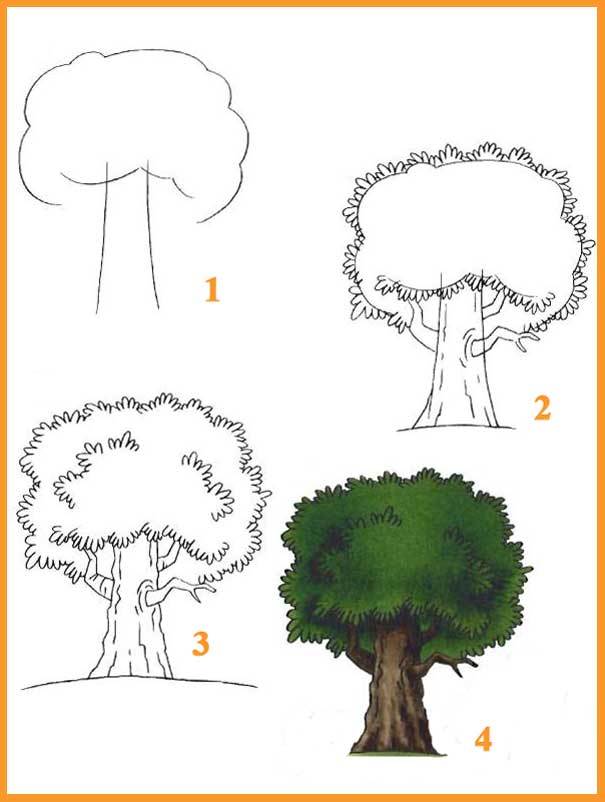 1

2

3

4