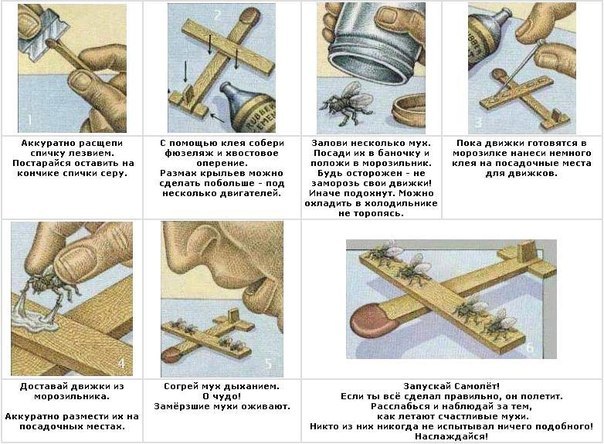 1

Аккуратно расщепи спичку лезвием. Постарайся оставить на кончике спички серу.

2

RUBBER CEMENT

С помощью клея собери фюзеляж и хвостовое оперение. Размах крыльев можно сделать побольше - под несколько двигателей.

Залови несколько мух. Посади их в баночку и положи в морозильник. Будь осторожен - не заморозь свои движки! Иначе подохнут. Можно охладить в холодильнике не торопясь.

3

Пока движки готовятся в морозилке нанеси немного клея на посадочные места для движков.

4

Доставай движки из морозильника.

Аккуратно размести их на посадочных местах.

5

Согрей мух дыханием. О чудо! Замёрзшие мухи оживают.

6

Запускай Самолёт! Если ты всё сделал правильно, он полетит. Расслабься и наблюдай за тем, как летают счастливые мухи. Никто из них никогда не испытывал ничего подобного! Наслаждайся!