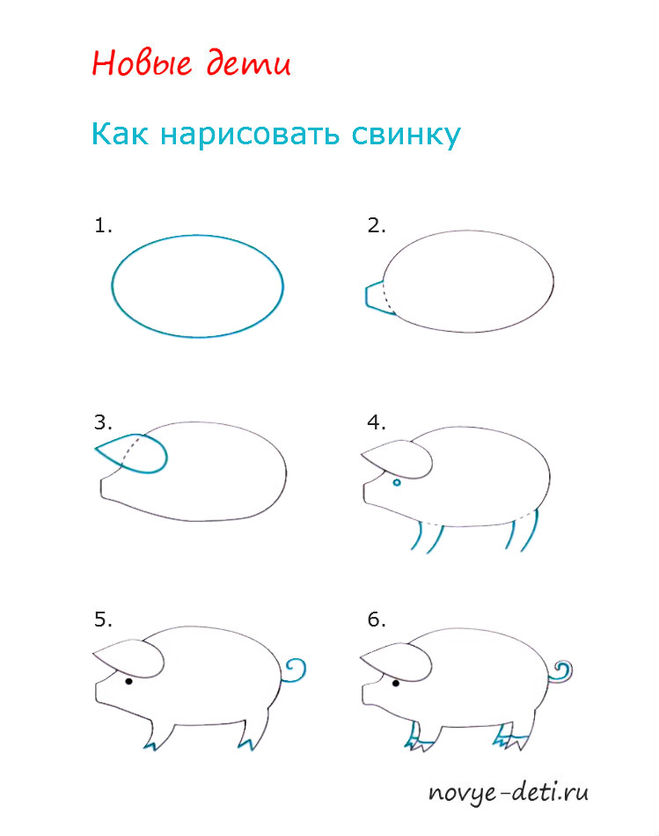 Новые дети

Как нарисовать свинку

1.

2.

3.

4.

5.

6.

novye-deti.ru