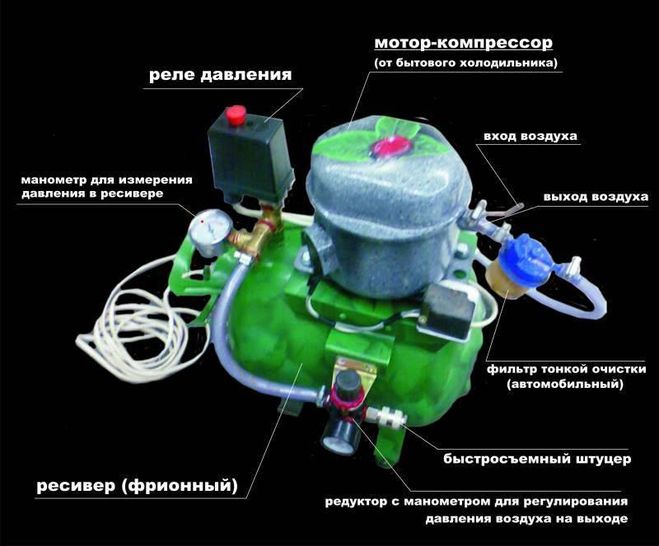 мотор-компрессор
(от бытового холодильника)

реле давления

вход воздуха

манометр для измерения давления в ресивере

выход воздуха

фильтр тонкой очистки
(автомобильный)

быстросъемный штуцер

ресивер (фрионный)

редуктор с манометром для регулирования давления воздуха на выходе