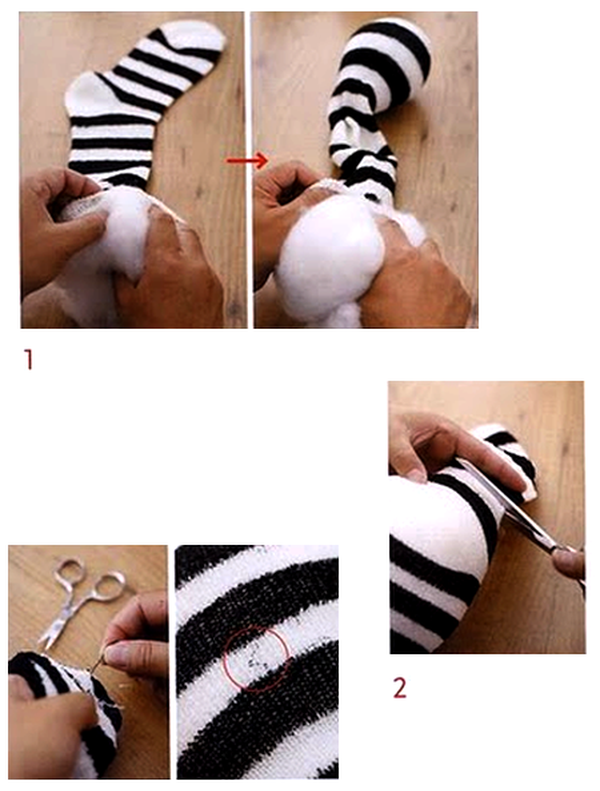 1

2