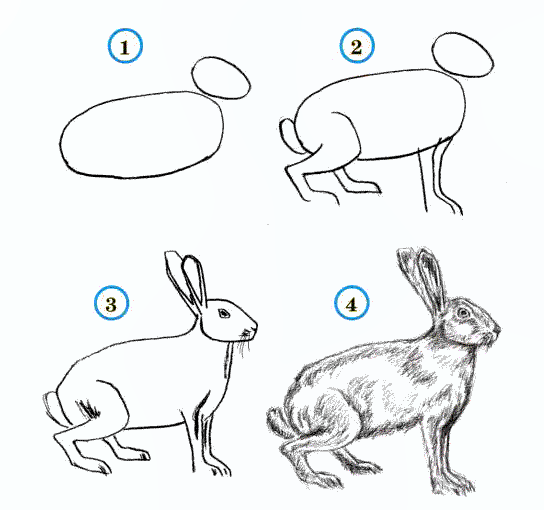 1
2
3
4